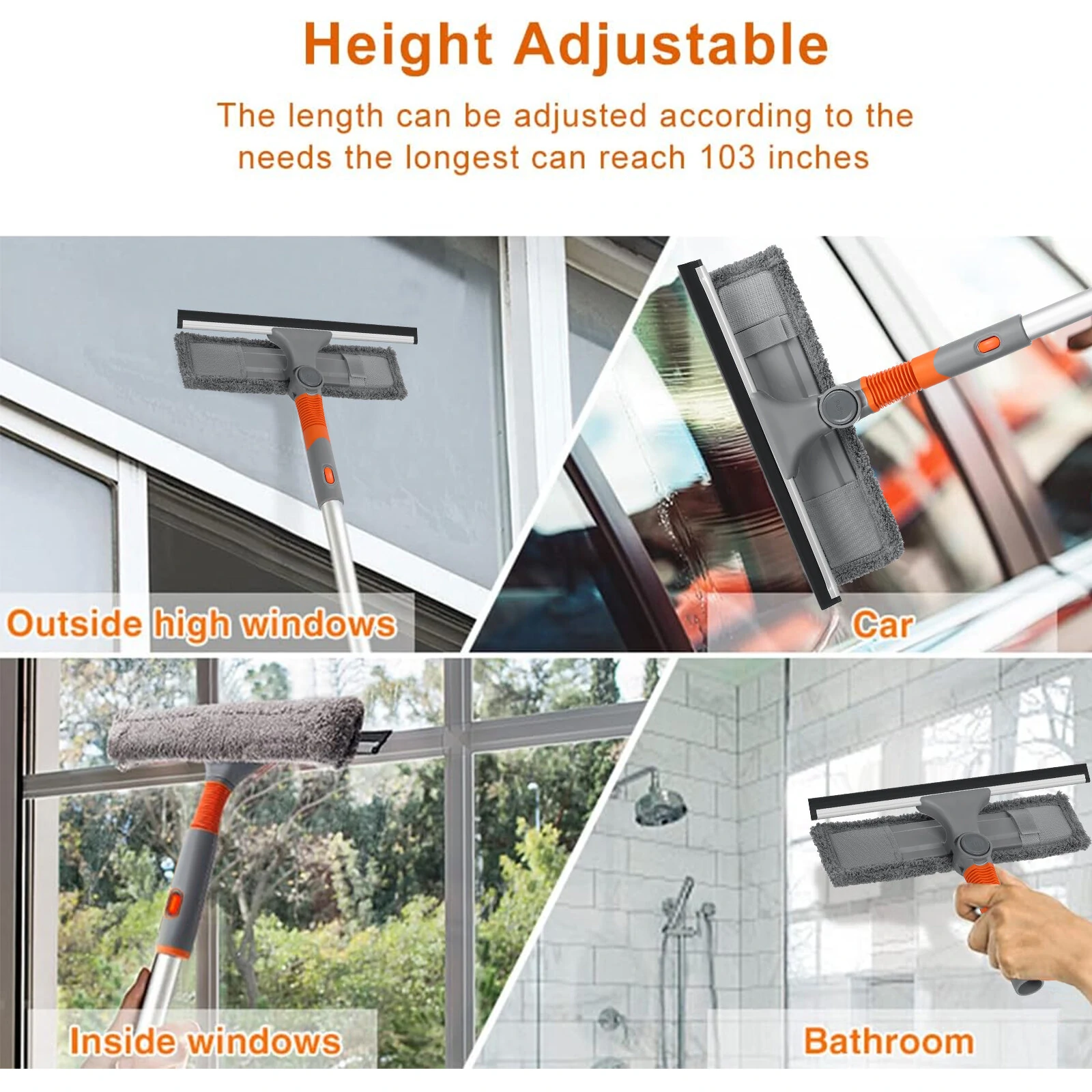 Height Adjustable

The length can be adjusted according to the needs the longest can reach 103 inches

Outside high windows

Car

Inside windows

Bathroom